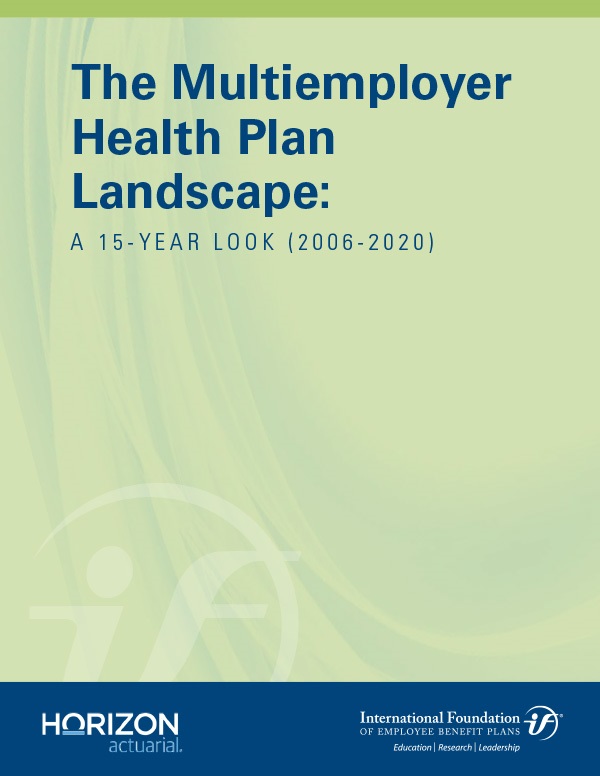 The Multiemployer Health Plan Landscape:

A 15-YEAR LOOK (2006-2020)

HORIZON actuarial.

International Foundation OF EMPLOYEE BENEFIT PLANS

Education | Research | Leadership